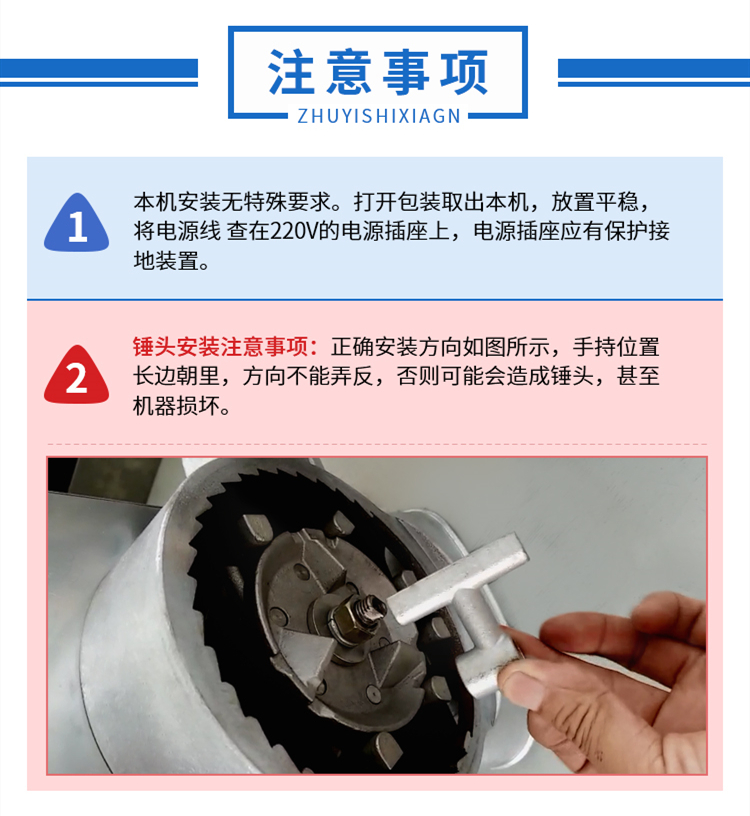 注意事项
ZHUYISHIXIAGN

1
本机安装无特殊要求。打开包装取出本机，放置平稳，将电源线 查在220V的电源插座上，电源插座应有保护接地装置。

2
锤头安装注意事项：正确安装方向如图所示，手持位置长边朝里，方向不能弄反，否则可能会造成锤头，甚至机器损坏。